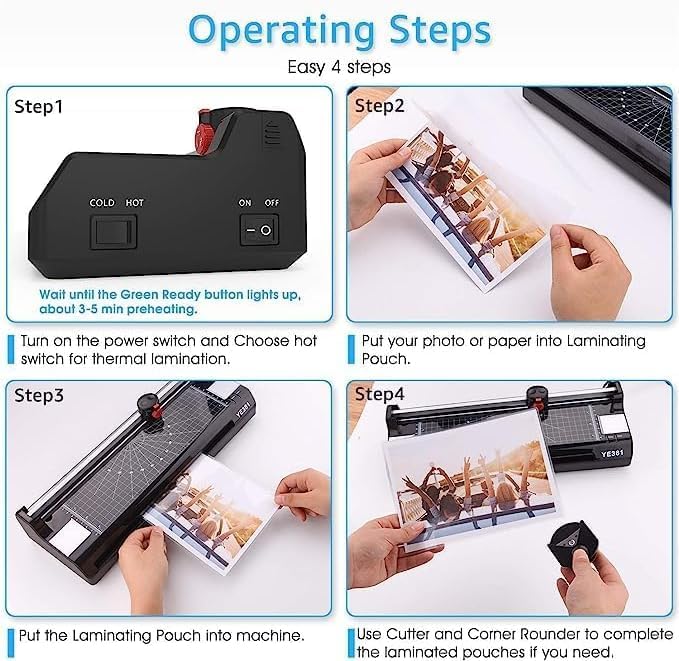 Operating Steps
Easy 4 steps

Step1
COLD HOT
ON OFF
Wait until the Green Ready button lights up, about 3-5 min preheating.

Turn on the power switch and Choose hot switch for thermal lamination.

Step2

Put your photo or paper into Laminating Pouch.

Step3
YE381

Put the Laminating Pouch into machine.

Step4
YE381

Use Cutter and Corner Rounder to complete the laminated pouches if you need.