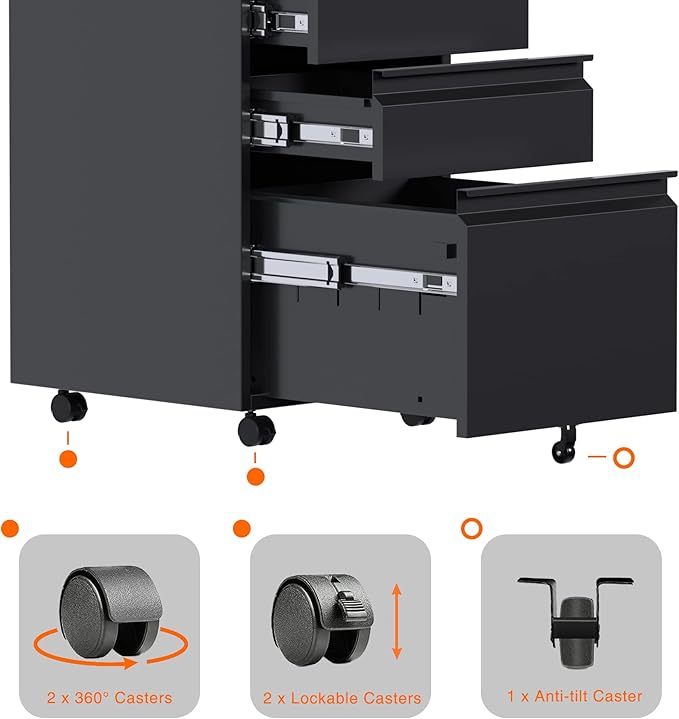 2 x 360° Casters

2 x Lockable Casters

1 x Anti-tilt Caster