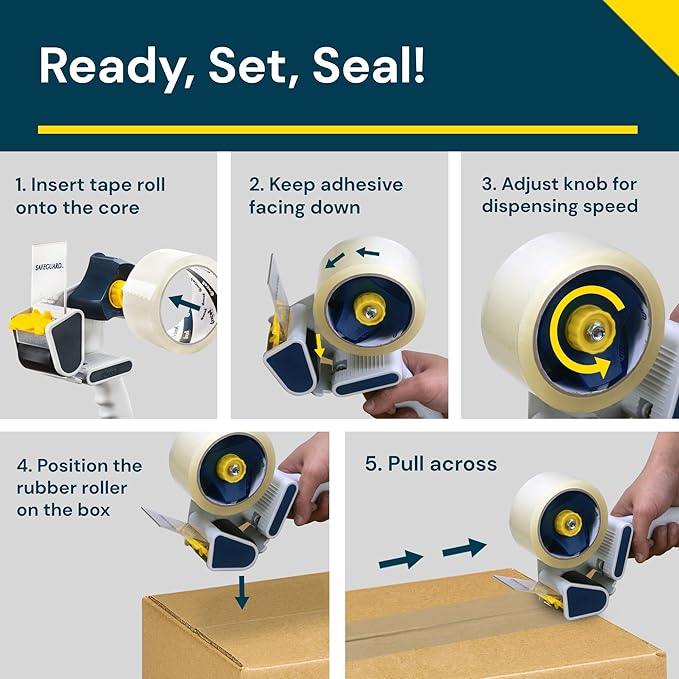 Ready, Set, Seal!

1. Insert tape roll onto the core

SAFEGUARD.

2. Keep adhesive facing down

3. Adjust knob for dispensing speed

4. Position the rubber roller on the box

5. Pull across