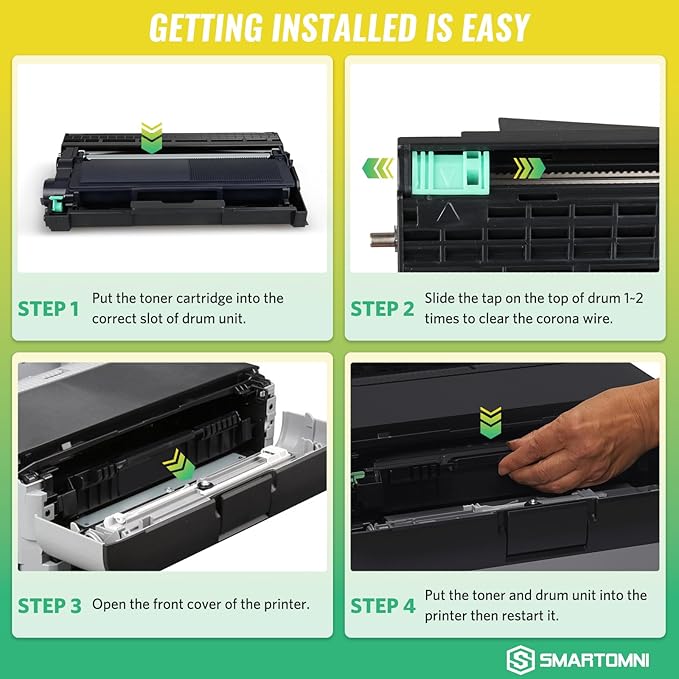 GETTING INSTALLED IS EASY

STEP 1 Put the toner cartridge into the correct slot of drum unit.

STEP 2 Slide the tap on the top of drum 1~2 times to clear the corona wire.

STEP 3 Open the front cover of the printer.

STEP 4 Put the toner and drum unit into the printer then restart it.

SMARTOMNI