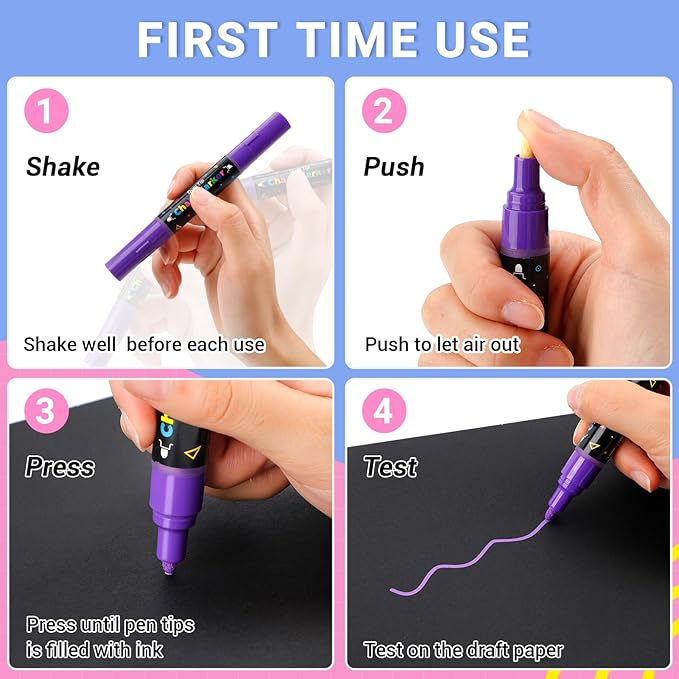 FIRST TIME USE

1

Shake

Shake well before each use

2

Push

Push to let air out

3

Press

Press until pen tips is filled with ink

4

Test

Test on the draft paper