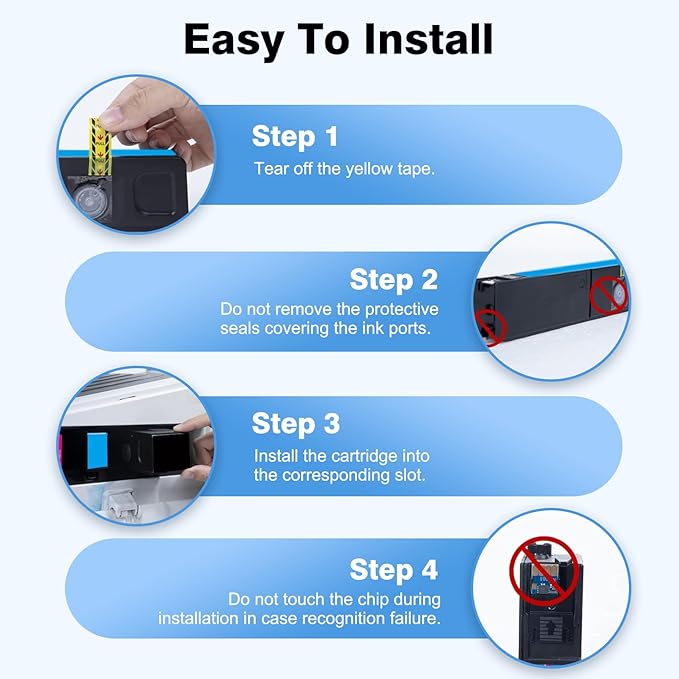 Easy To Install

Step 1
Tear off the yellow tape.

Step 2
Do not remove the protective seals covering the ink ports.

Step 3
Install the cartridge into the corresponding slot.

Step 4
Do not touch the chip during installation in case recognition failure.