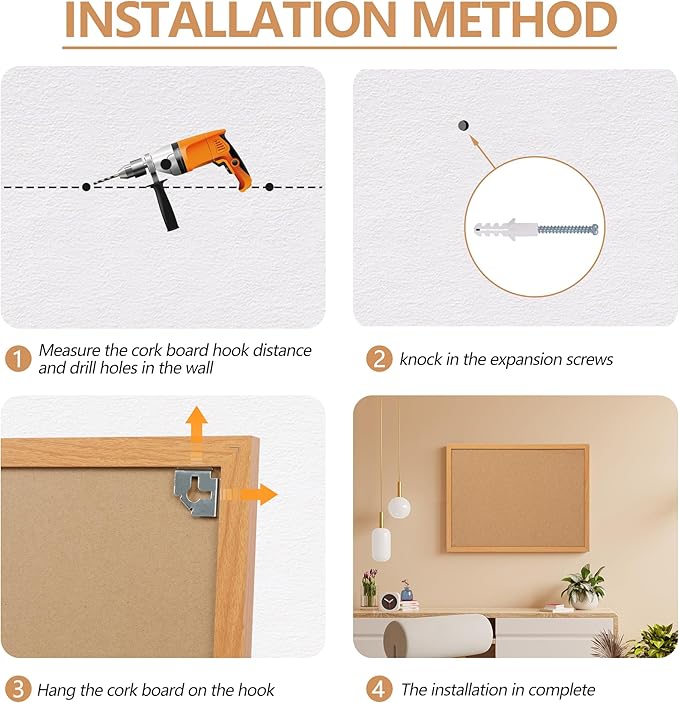 INSTALLATION METHOD

1 Measure the cork board hook distance and drill holes in the wall

2 knock in the expansion screws

3 Hang the cork board on the hook

4 The installation in complete