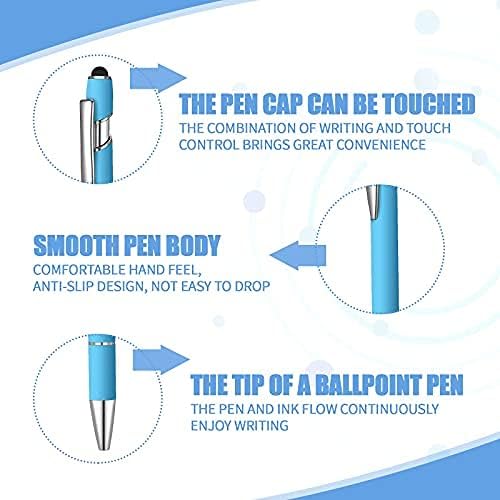 THE PEN CAP CAN BE TOUCHED
THE COMBINATION OF WRITING AND TOUCH CONTROL BRINGS GREAT CONVENIENCE

SMOOTH PEN BODY
COMFORTABLE HAND FEEL, ANTI-SLIP DESIGN, NOT EASY TO DROP

THE TIP OF A BALLPOINT PEN
THE PEN AND INK FLOW CONTINUOUSLY ENJOY WRITING