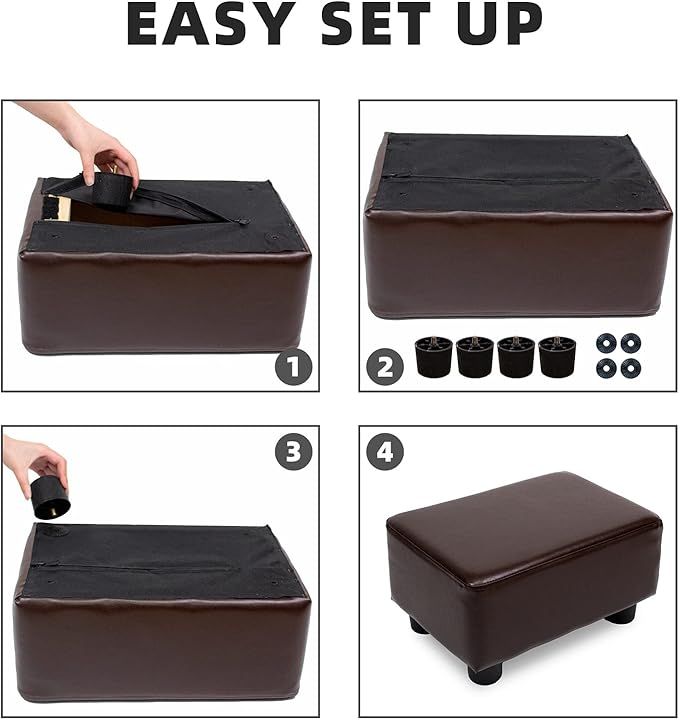 EASY SET UP

1

2

3

4