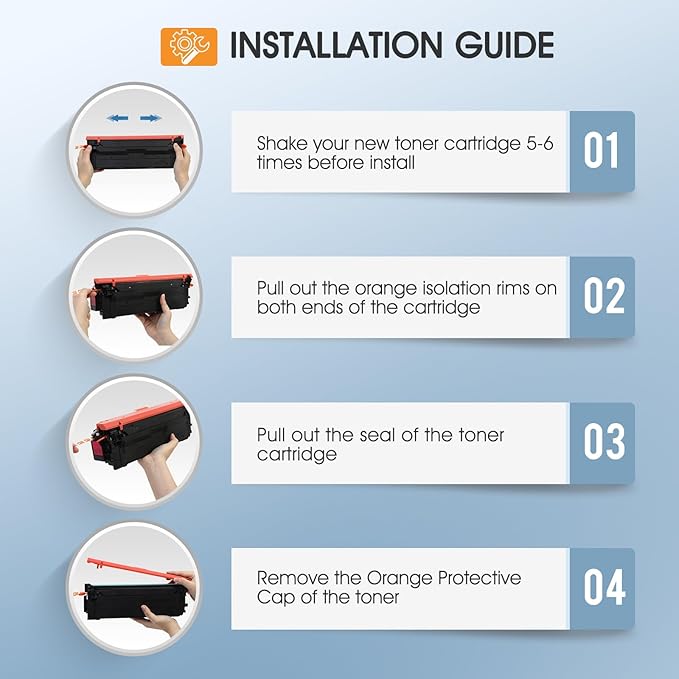 INSTALLATION GUIDE

Shake your new toner cartridge 5-6 times before install

01

Pull out the orange isolation rims on both ends of the cartridge

02

Pull out the seal of the toner cartridge

03

Remove the Orange Protective Cap of the toner

04