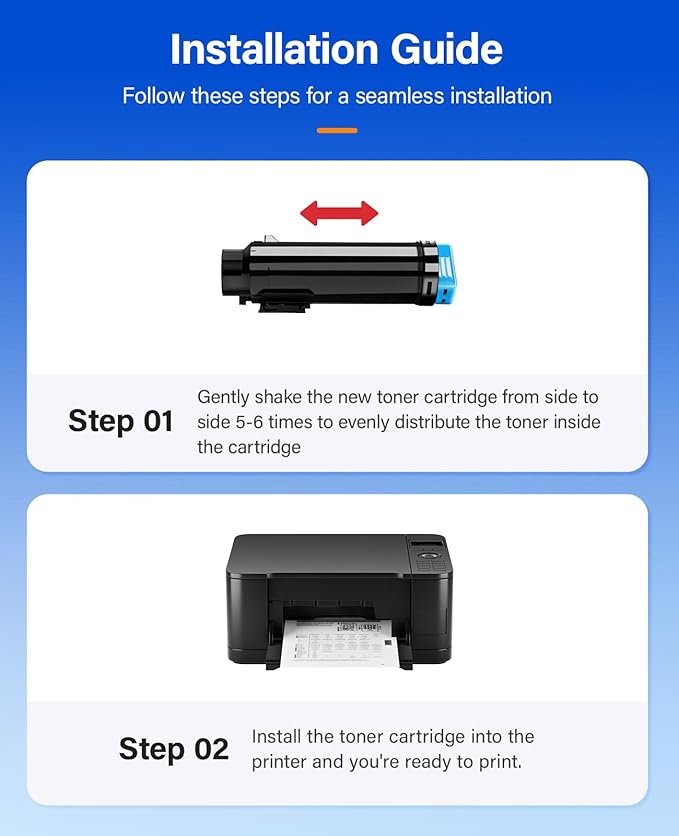 Installation Guide

Follow these steps for a seamless installation

Step 01

Gently shake the new toner cartridge from side to side 5-6 times to evenly distribute the toner inside the cartridge

Step 02

Install the toner cartridge into the printer and you're ready to print.