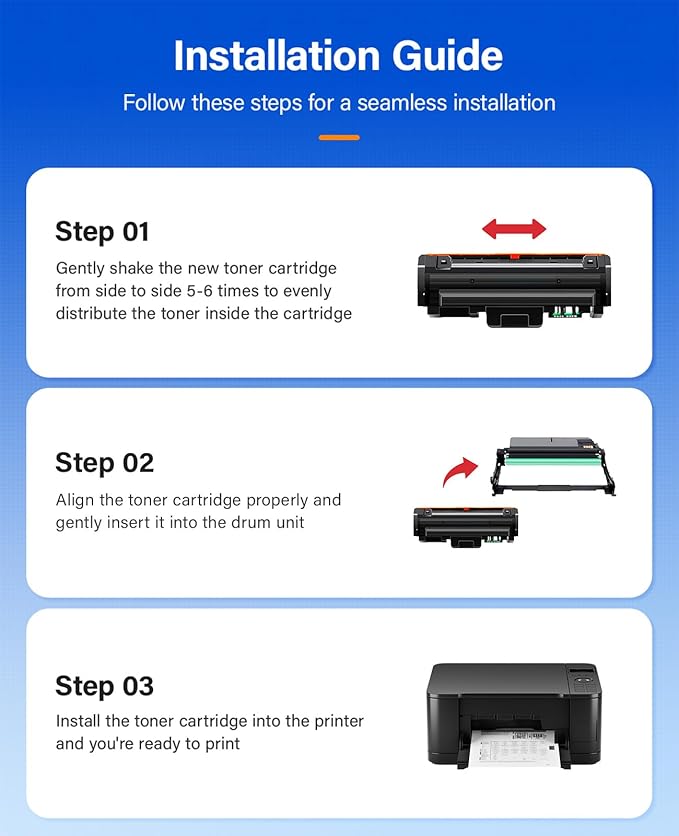 Installation Guide

Follow these steps for a seamless installation

Step 01

Gently shake the new toner cartridge from side to side 5-6 times to evenly distribute the toner inside the cartridge

Step 02

Align the toner cartridge properly and gently insert it into the drum unit

Step 03

Install the toner cartridge into the printer and you're ready to print