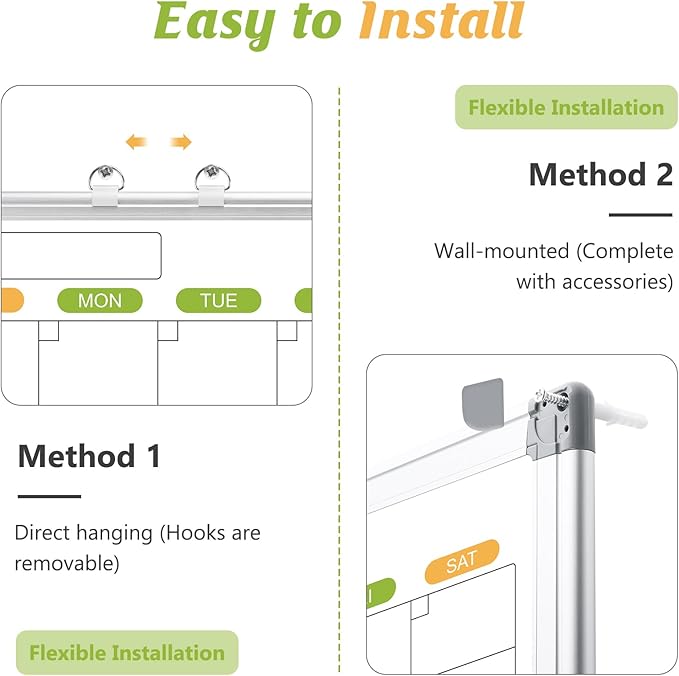 Easy to Install

MON
TUE

Method 1

Direct hanging (Hooks are removable)

Flexible Installation

Flexible Installation

Method 2

Wall-mounted (Complete with accessories)

SAT