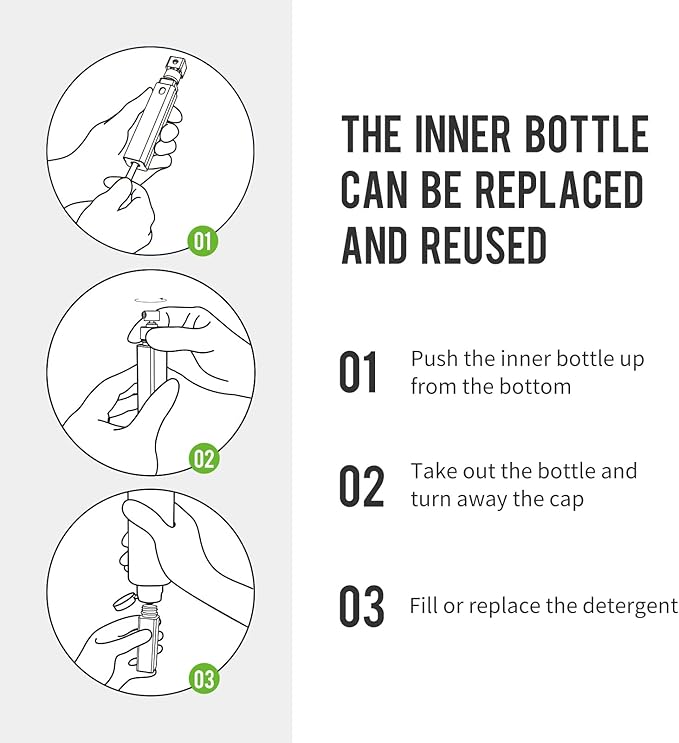 01

02

03

THE INNER BOTTLE CAN BE REPLACED AND REUSED

01 Push the inner bottle up from the bottom

02 Take out the bottle and turn away the cap

03 Fill or replace the detergent