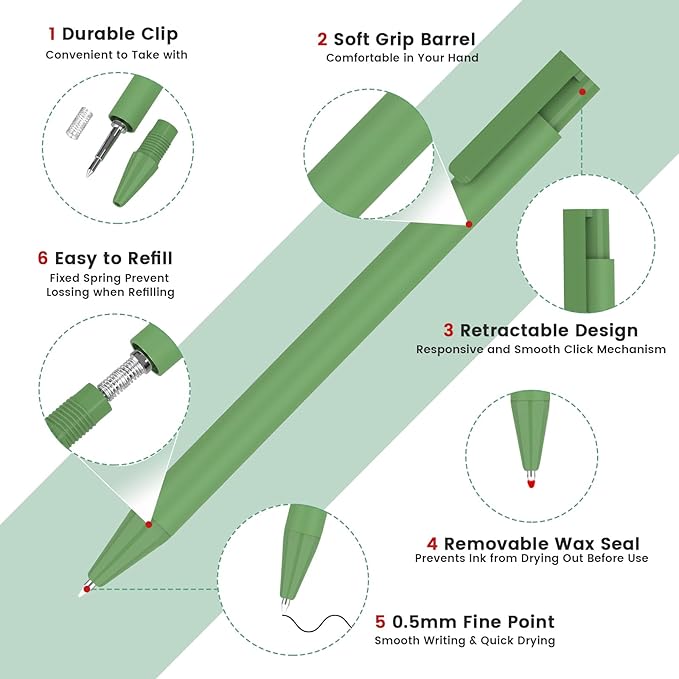 1 Durable Clip
Convenient to Take with

2 Soft Grip Barrel
Comfortable in Your Hand

6 Easy to Refill
Fixed Spring Prevent Lossing when Refilling

3 Retractable Design
Responsive and Smooth Click Mechanism

4 Removable Wax Seal
Prevents Ink from Drying Out Before Use

5 0.5mm Fine Point
Smooth Writing & Quick Drying