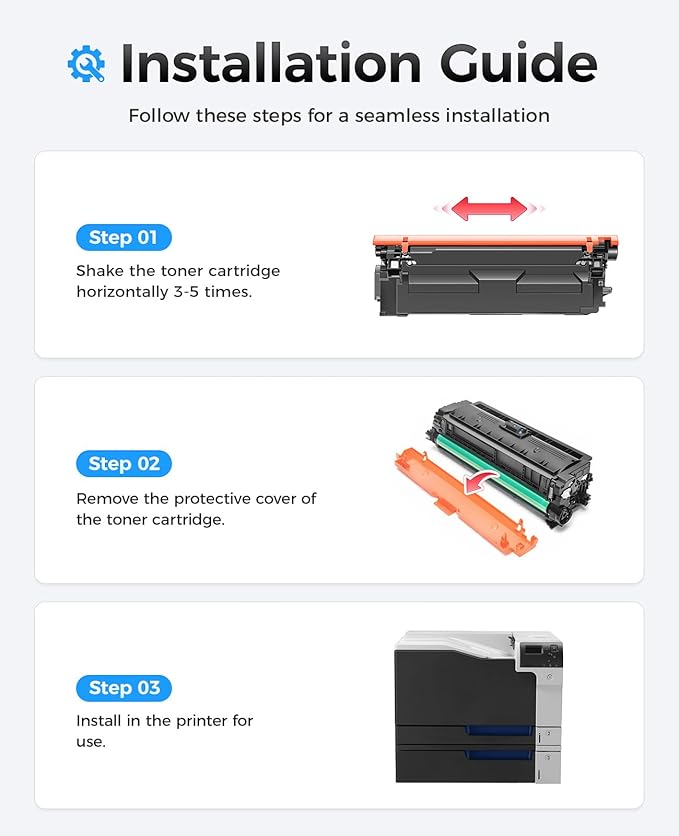 Installation Guide

Follow these steps for a seamless installation

Step 01

Shake the toner cartridge horizontally 3-5 times.

Step 02

Remove the protective cover of the toner cartridge.

Step 03

Install in the printer for use.