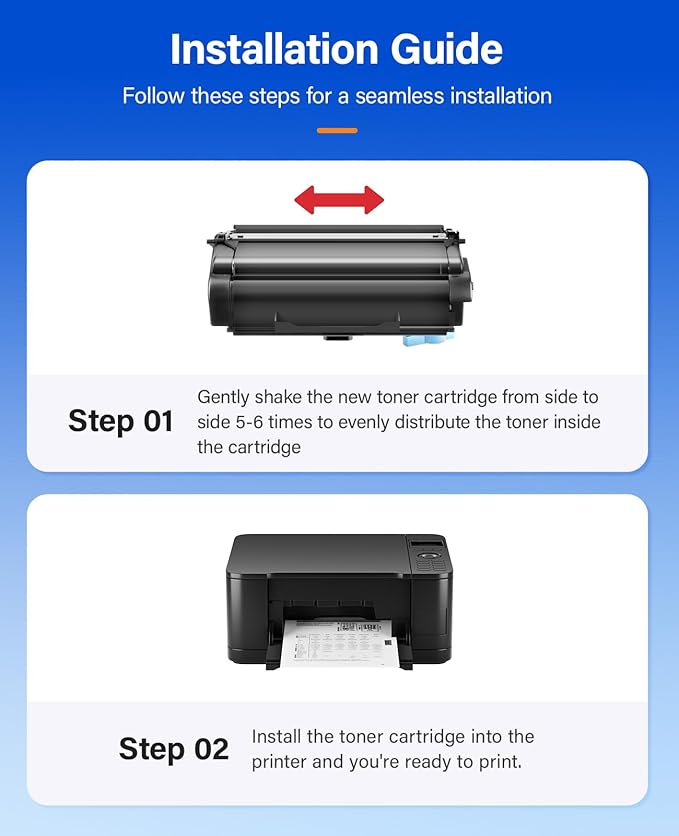 Installation Guide

Follow these steps for a seamless installation

Step 01

Gently shake the new toner cartridge from side to side 5-6 times to evenly distribute the toner inside the cartridge

Step 02

Install the toner cartridge into the printer and you're ready to print.