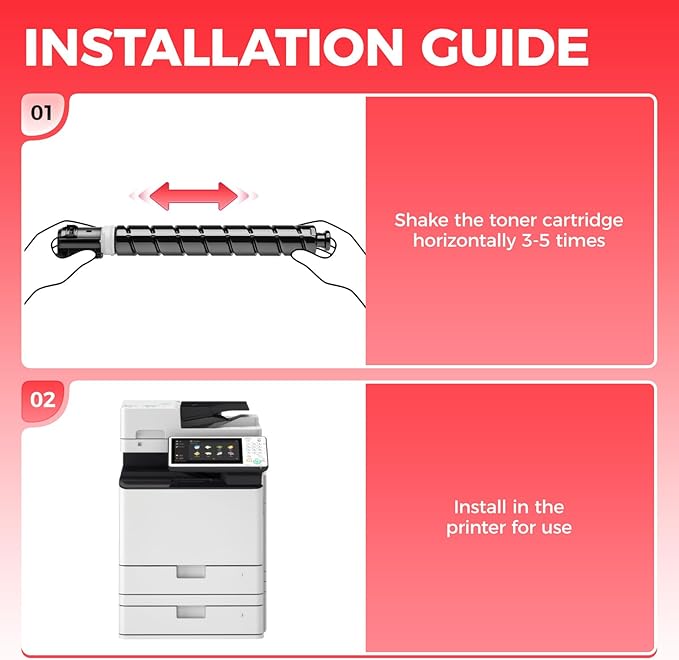 INSTALLATION GUIDE

01

Shake the toner cartridge horizontally 3-5 times

02

Install in the printer for use