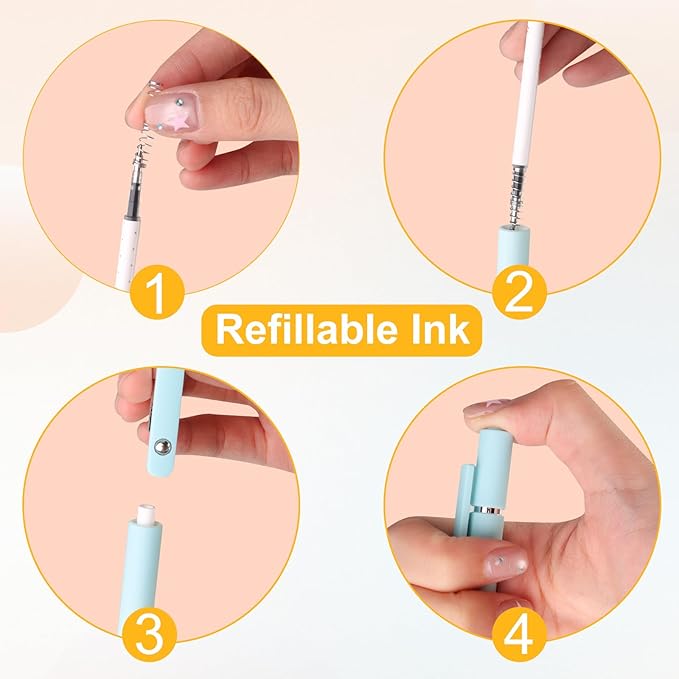 1

2

Refillable Ink

3

4