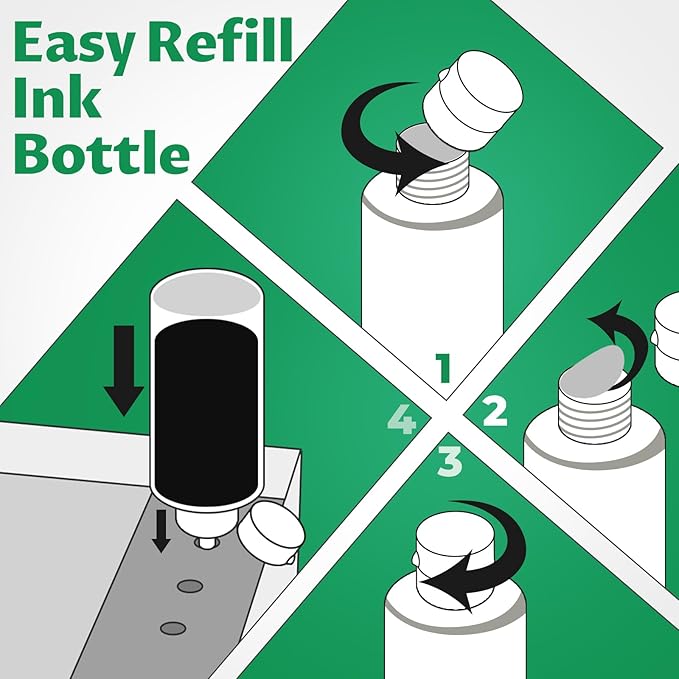 Easy Refill Ink Bottle

1

2

3

4