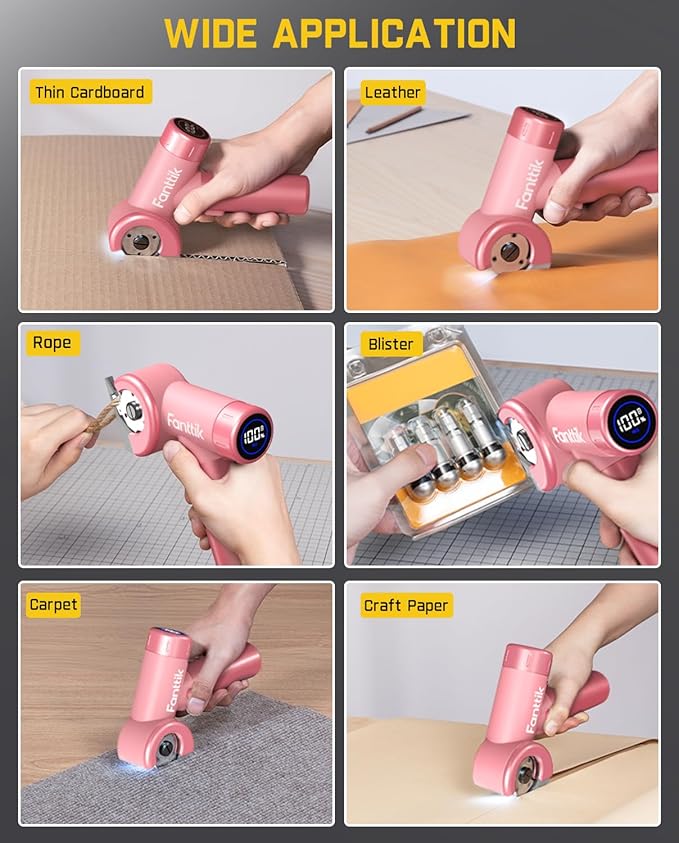 WIDE APPLICATION

Thin Cardboard

Fanttik

Leather

Fanttik

Rope

Fanttik

100%

Blister

Fanttik

100%

Carpet

Fanttik

Craft Paper

Fanttik