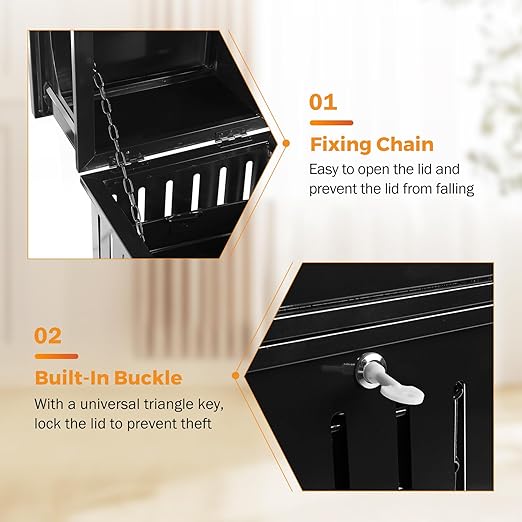 01

Fixing Chain

Easy to open the lid and prevent the lid from falling

02

Built-In Buckle

With a universal triangle key, lock the lid to prevent theft