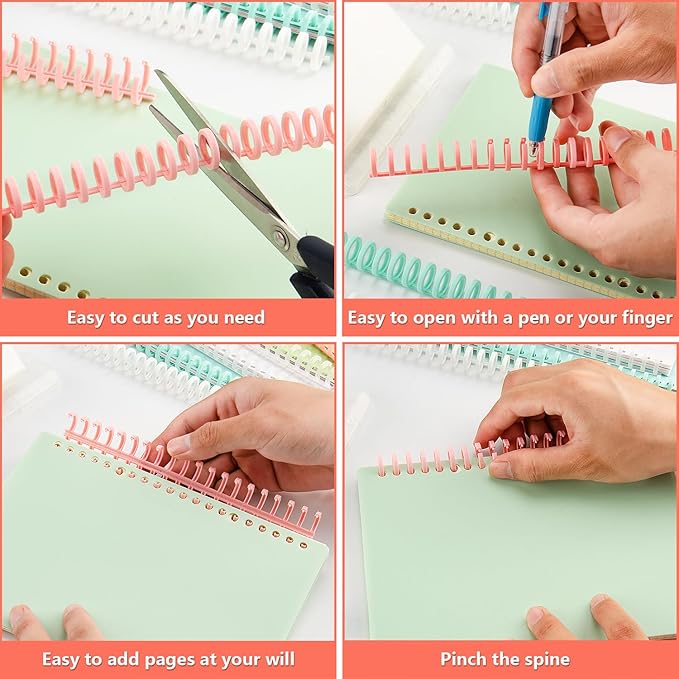 Easy to cut as you need

Easy to open with a pen or your finger

Easy to add pages at your will

Pinch the spine