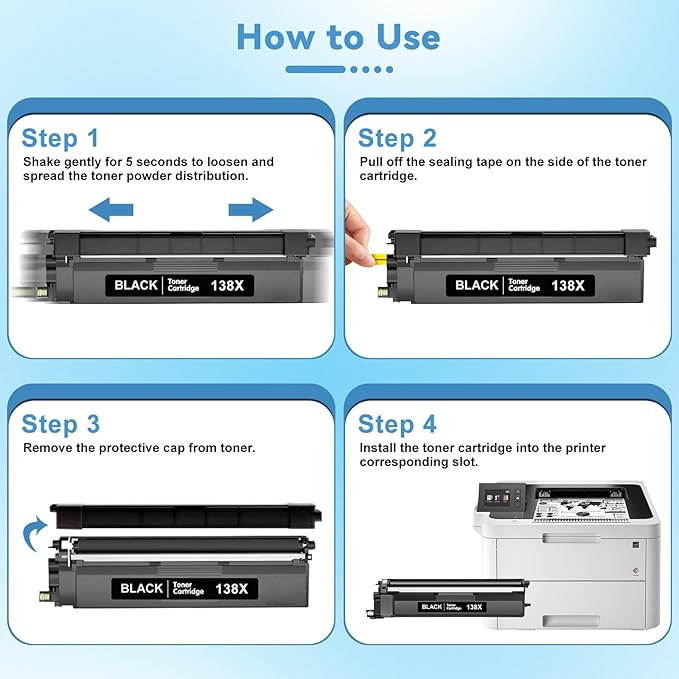 How to Use

Step 1
Shake gently for 5 seconds to loosen and spread the toner powder distribution.

BLACK Toner Cartridge 138X

Step 2
Pull off the sealing tape on the side of the toner cartridge.

BLACK Toner Cartridge 138X

Step 3
Remove the protective cap from toner.

BLACK Toner Cartridge 138X

Step 4
Install the toner cartridge into the printer corresponding slot.

BLACK Toner Cartridge 138X