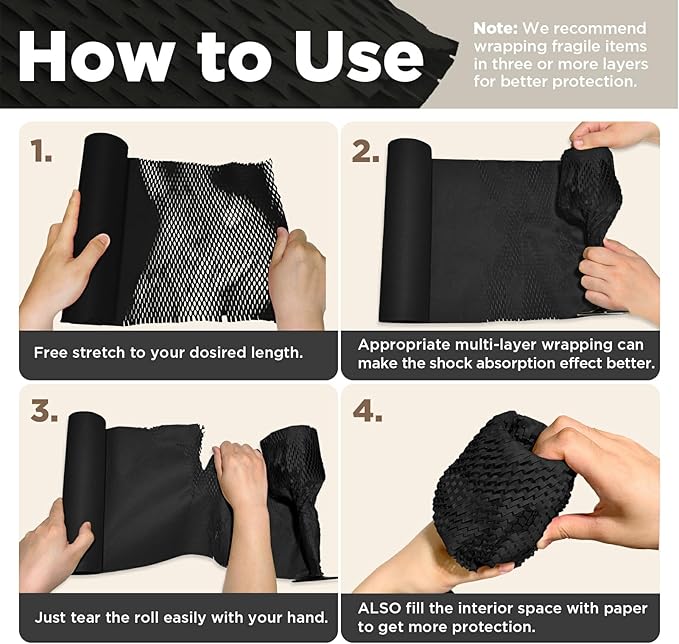 How to Use

Note: We recommend wrapping fragile items in three or more layers for better protection.

1.

Free stretch to your dosired length.

2.

Appropriate multi-layer wrapping can make the shock absorption effect better.

3.

Just tear the roll easily with your hand.

4.

ALSO fill the interior space with paper to get more protection.