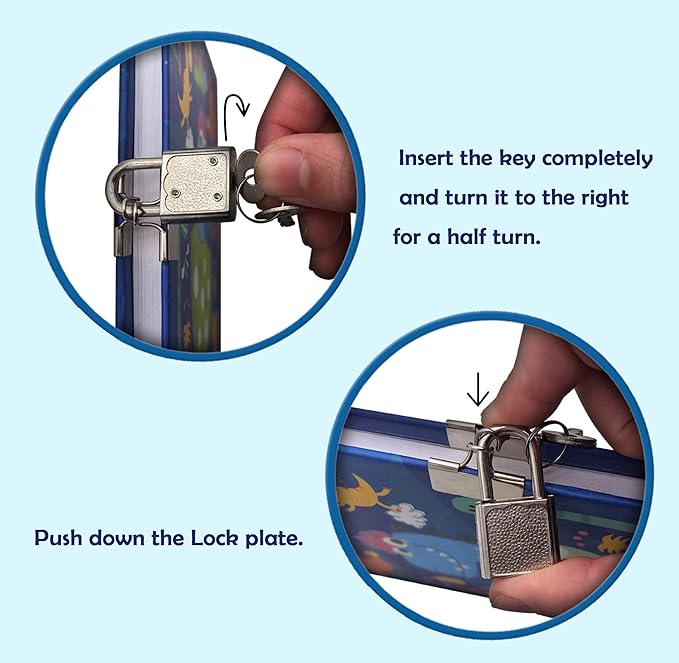 Insert the key completely and turn it to the right for a half turn.

Push down the Lock plate.