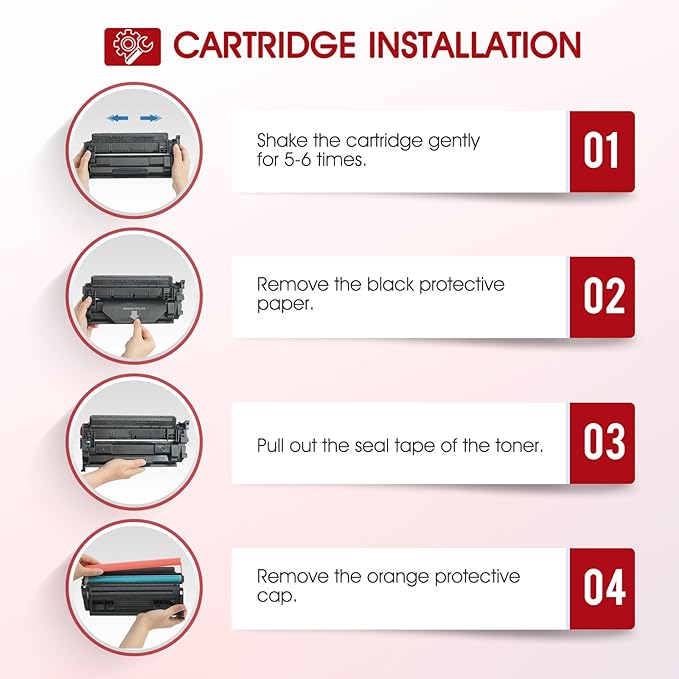 CARTRIDGE INSTALLATION

Shake the cartridge gently for 5-6 times.

01

Remove the black protective paper.

02

Pull out the seal tape of the toner.

03

Remove the orange protective cap.

04