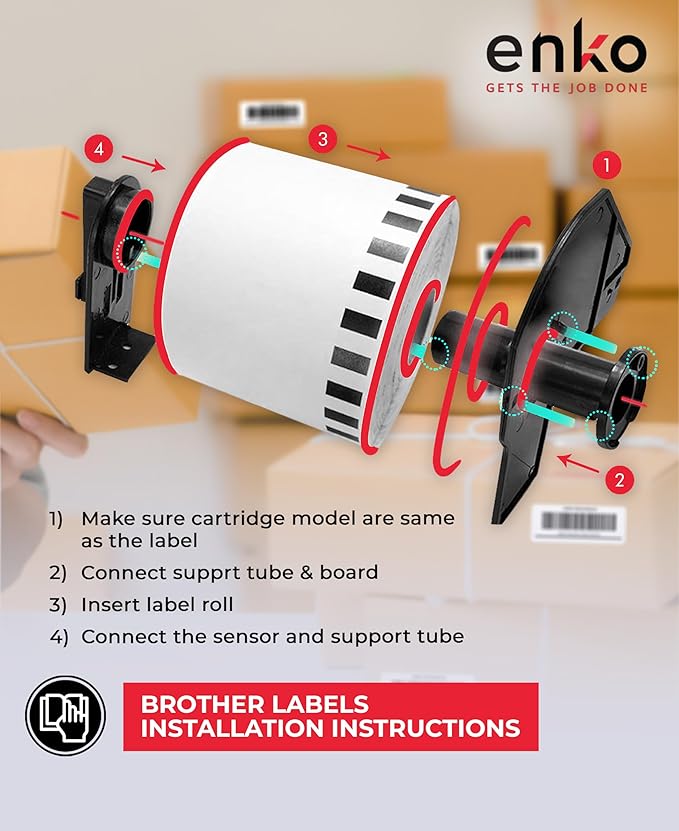 enko
GETS THE JOB DONE

4

3

1

2

1) Make sure cartridge model are same as the label

2) Connect supprt tube & board

3) Insert label roll

4) Connect the sensor and support tube

BROTHER LABELS INSTALLATION INSTRUCTIONS