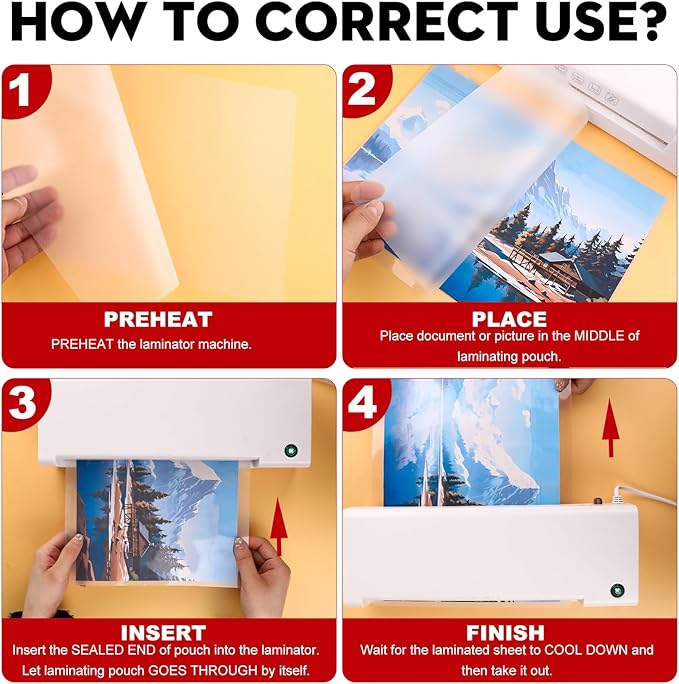 HOW TO CORRECT USE?

1

PREHEAT

PREHEAT the laminator machine.

2

PLACE

Place document or picture in the MIDDLE of laminating pouch.

3

INSERT

Insert the SEALED END of pouch into the laminator. Let laminating pouch GOES THROUGH by itself.

4

FINISH

Wait for the laminated sheet to COOL DOWN and then take it out.