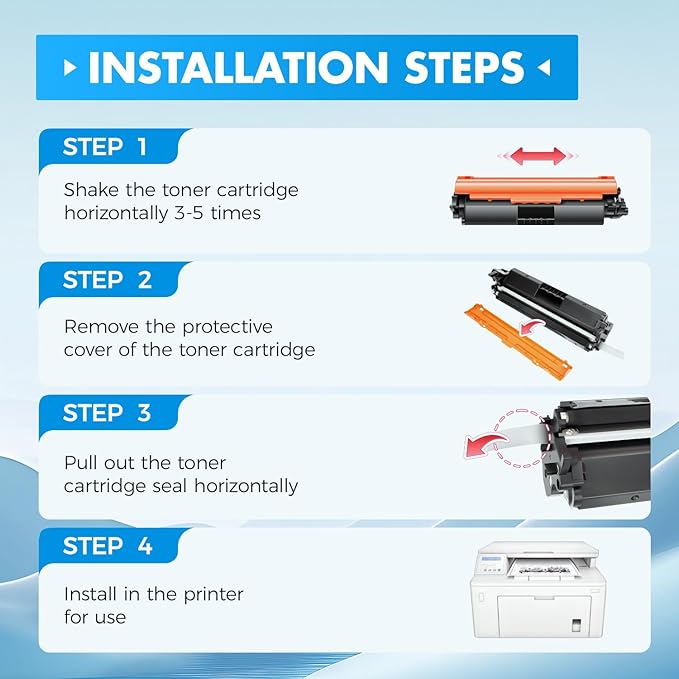 INSTALLATION STEPS

STEP 1

Shake the toner cartridge horizontally 3-5 times

STEP 2

Remove the protective cover of the toner cartridge

STEP 3

Pull out the toner cartridge seal horizontally

STEP 4

Install in the printer for use