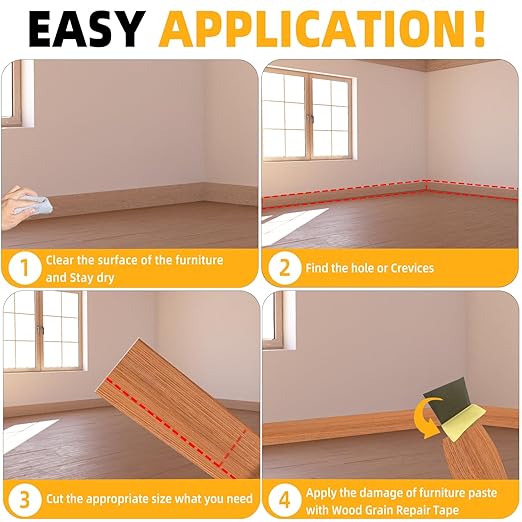 EASY APPLICATION!

1 Clear the surface of the furniture and Stay dry

2 Find the hole or Crevices

3 Cut the appropriate size what you need

4 Apply the damage of furniture paste with Wood Grain Repair Tape