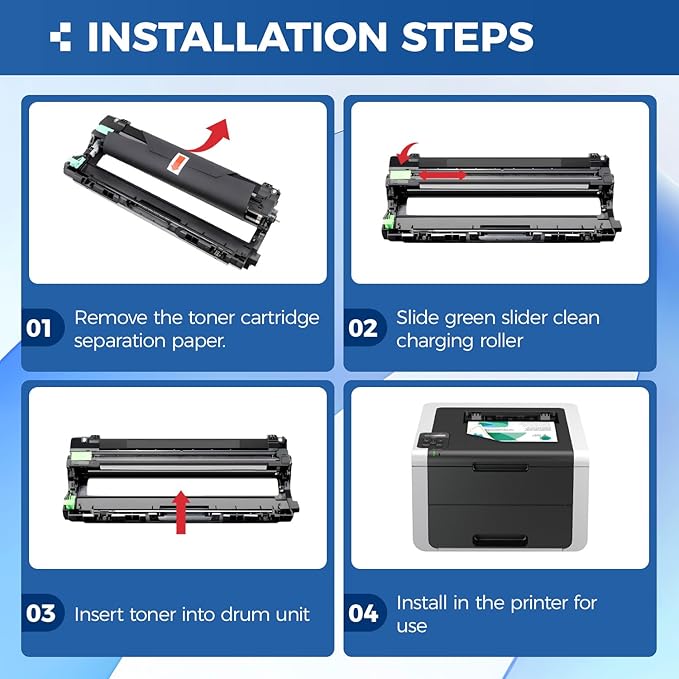 INSTALLATION STEPS

01 Remove the toner cartridge separation paper.

02 Slide green slider clean charging roller

03 Insert toner into drum unit

04 Install in the printer for use