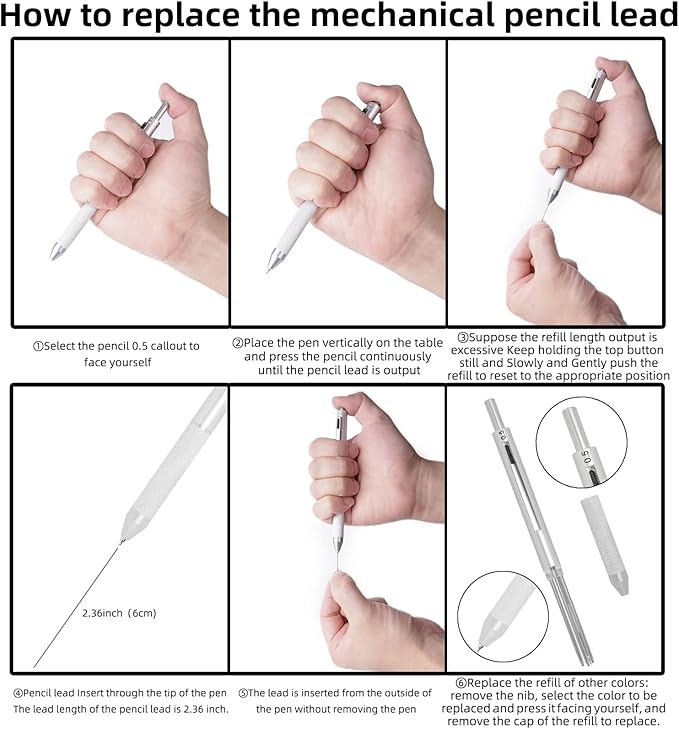 How to replace the mechanical pencil lead

①Select the pencil 0.5 callout to face yourself

②Place the pen vertically on the table and press the pencil continuously until the pencil lead is output

③Suppose the refill length output is excessive Keep holding the top button still and Slowly and Gently push the refill to reset to the appropriate position

2.36inch（6cm)

0.5

0.5

④Pencil lead Insert through the tip of the pen The lead length of the pencil lead is 2.36 inch.

⑤The lead is inserted from the outside of the pen without removing the pen

⑥Replace the refill of other colors: remove the nib, select the color to be replaced and press it facing yourself, and remove the cap of the refill to replace.