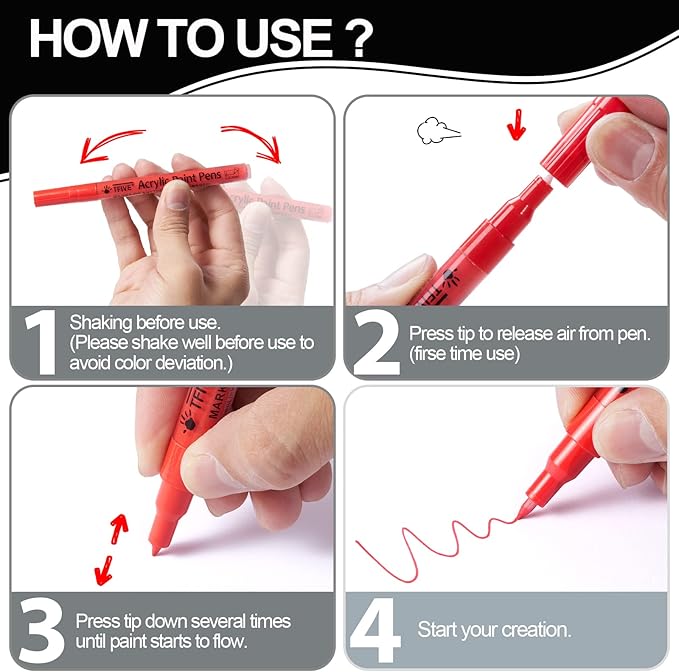 HOW TO USE ?

TFIVE Acrylic Paint Pens

1 Shaking before use. (Please shake well before use to avoid color deviation.)

2 Press tip to release air from pen. (firse time use)

TFIVE MARK

3 Press tip down several times until paint starts to flow.

4 Start your creation.