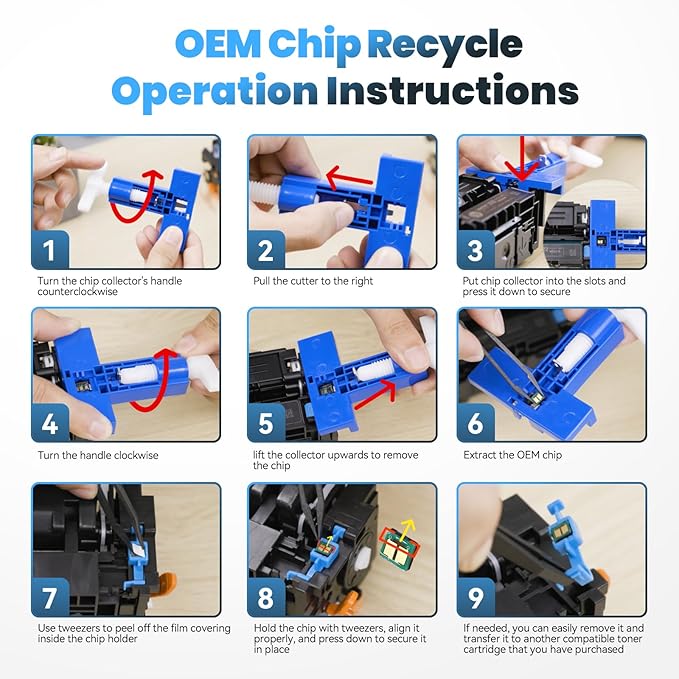 OEM Chip Recycle Operation Instructions

1
Turn the chip collector's handle counterclockwise

2
Pull the cutter to the right

3
Put chip collector into the slots and press it down to secure

4
Turn the handle clockwise

5
lift the collector upwards to remove the chip

6
Extract the OEM chip

7
Use tweezers to peel off the film covering inside the chip holder

8
Hold the chip with tweezers, align it properly, and press down to secure it in place

9
If needed, you can easily remove it and transfer it to another compatible toner cartridge that you have purchased