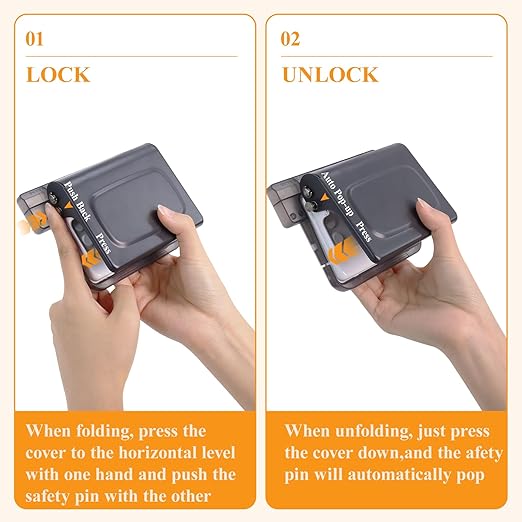 01

LOCK

Push Back

Press

When folding, press the cover to the horizontal level with one hand and push the safety pin with the other

02

UNLOCK

Auto Pop-up

Press

When unfolding, just press the cover down,and the afety pin will automatically pop