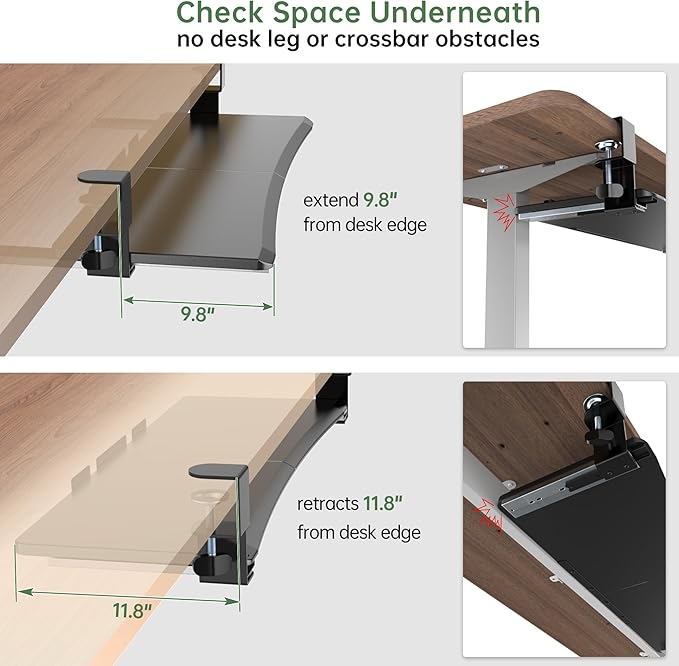 Check Space Underneath
no desk leg or crossbar obstacles

extend 9.8"
from desk edge

9.8"

retracts 11.8"
from desk edge

11.8"