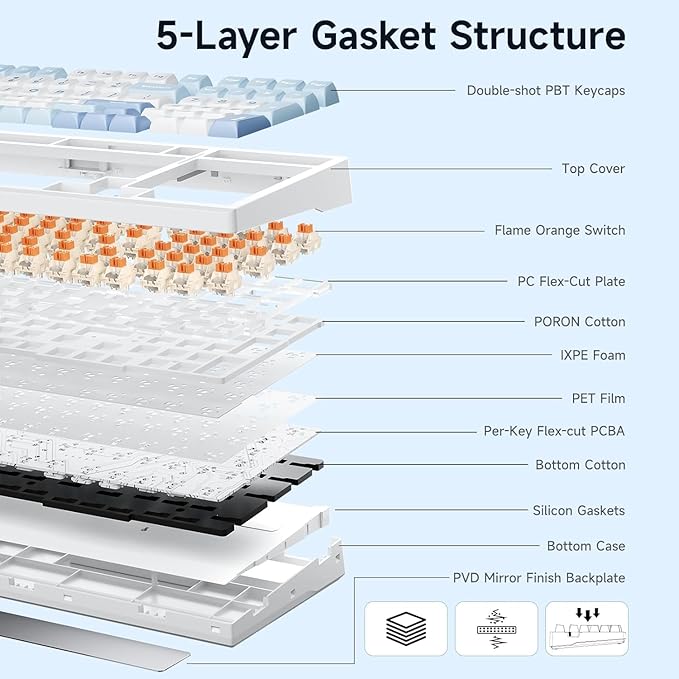 5-Layer Gasket Structure

Double-shot PBT Keycaps

Top Cover

Flame Orange Switch

PC Flex-Cut Plate

PORON Cotton

IXPE Foam

PET Film

Per-Key Flex-cut PCBA

Bottom Cotton

Silicon Gaskets

Bottom Case

PVD Mirror Finish Backplate