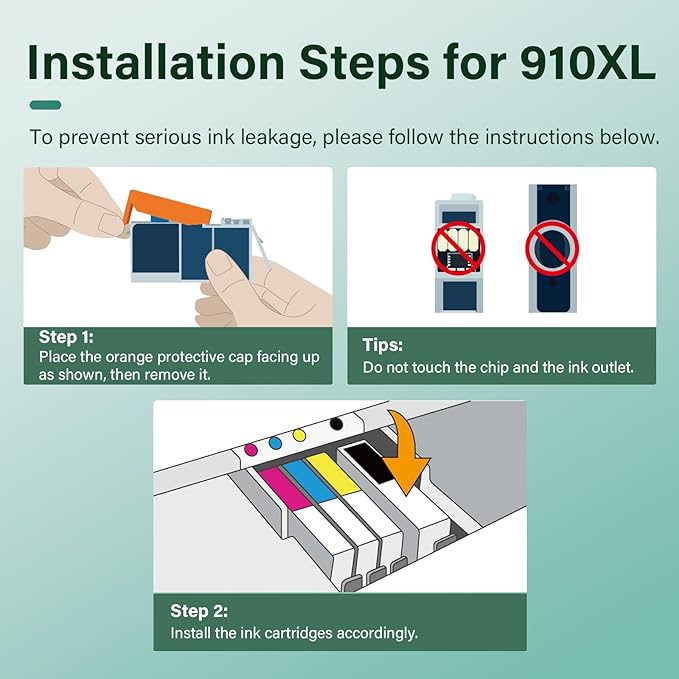 Installation Steps for 910XL

To prevent serious ink leakage, please follow the instructions below.

Step 1:
Place the orange protective cap facing up as shown, then remove it.

Tips:
Do not touch the chip and the ink outlet.

Step 2:
Install the ink cartridges accordingly.