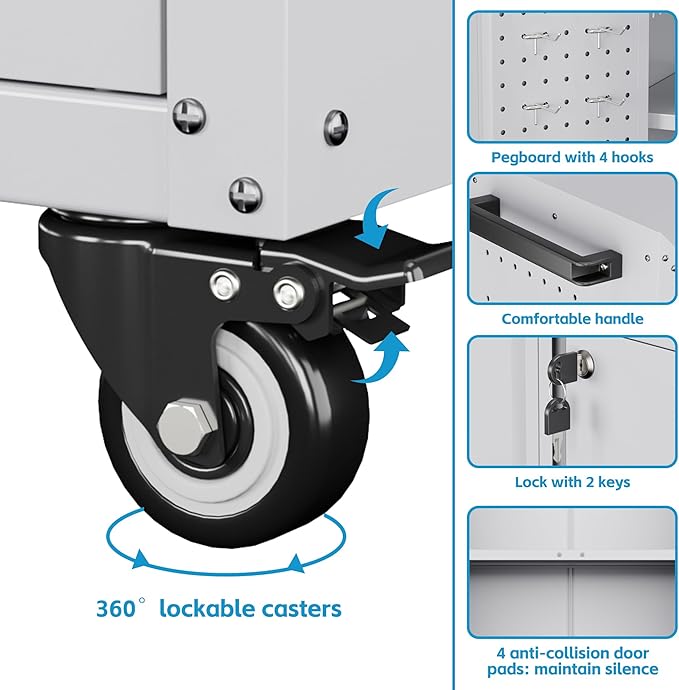 360° lockable casters

Pegboard with 4 hooks

Comfortable handle

Lock with 2 keys

4 anti-collision door pads: maintain silence