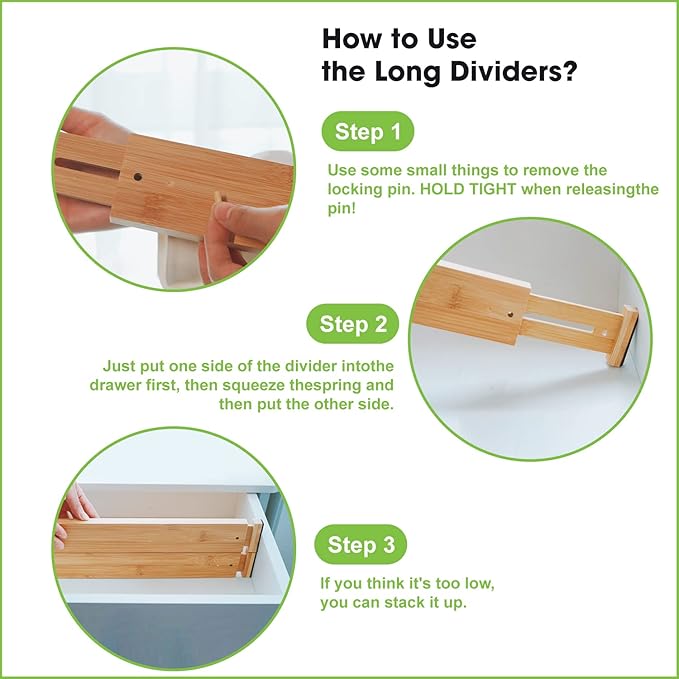 How to Use the Long Dividers?

Step 1

Use some small things to remove the locking pin. HOLD TIGHT when releasingthe pin!

Step 2

Just put one side of the divider intothe drawer first, then squeeze thespring and then put the other side.

Step 3

If you think it's too low, you can stack it up.