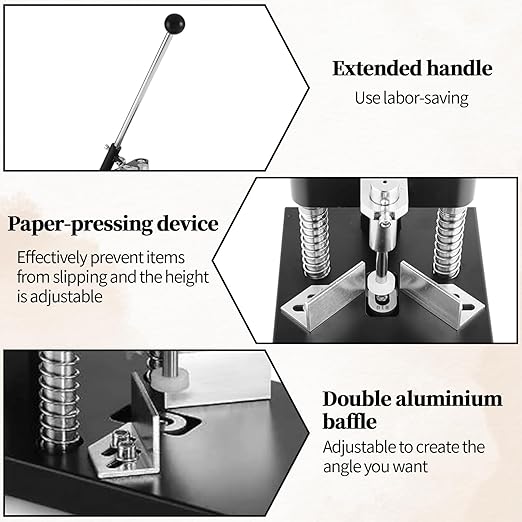 Extended handle

Use labor-saving

Paper-pressing device

Effectively prevent items from slipping and the height is adjustable

Double aluminium baffle

Adjustable to create the angle you want