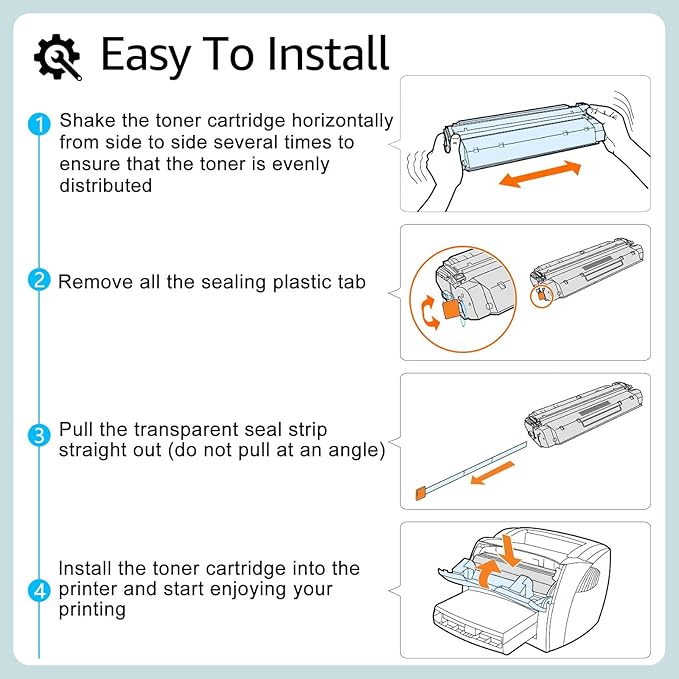 Easy To Install

1 Shake the toner cartridge horizontally from side to side several times to ensure that the toner is evenly distributed

2 Remove all the sealing plastic tab

3 Pull the transparent seal strip straight out (do not pull at an angle)

4 Install the toner cartridge into the printer and start enjoying your printing