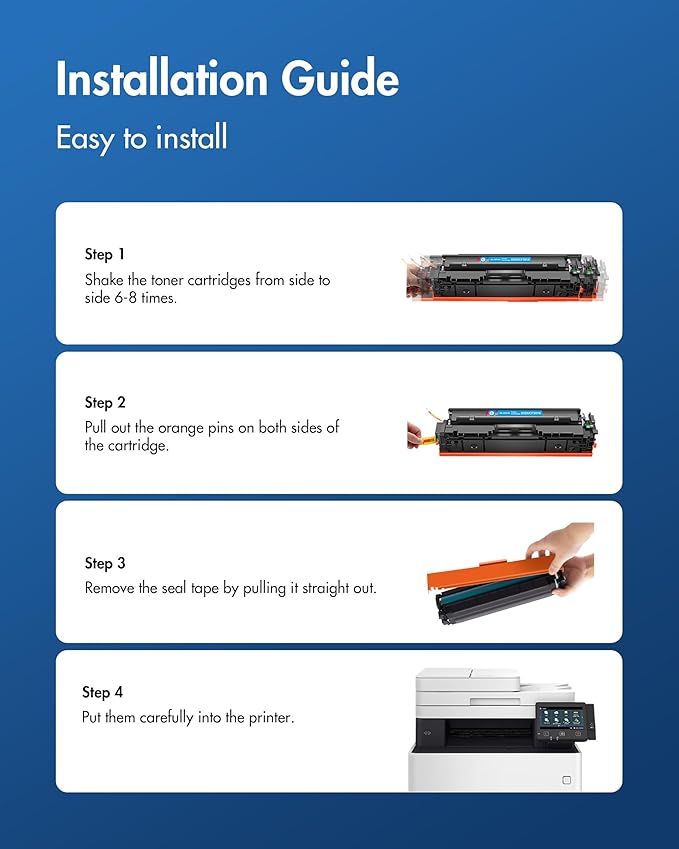 Installation Guide

Easy to install

Step 1
Shake the toner cartridges from side to side 6-8 times.

Step 2
Pull out the orange pins on both sides of the cartridge.

Step 3
Remove the seal tape by pulling it straight out.

Step 4
Put them carefully into the printer.