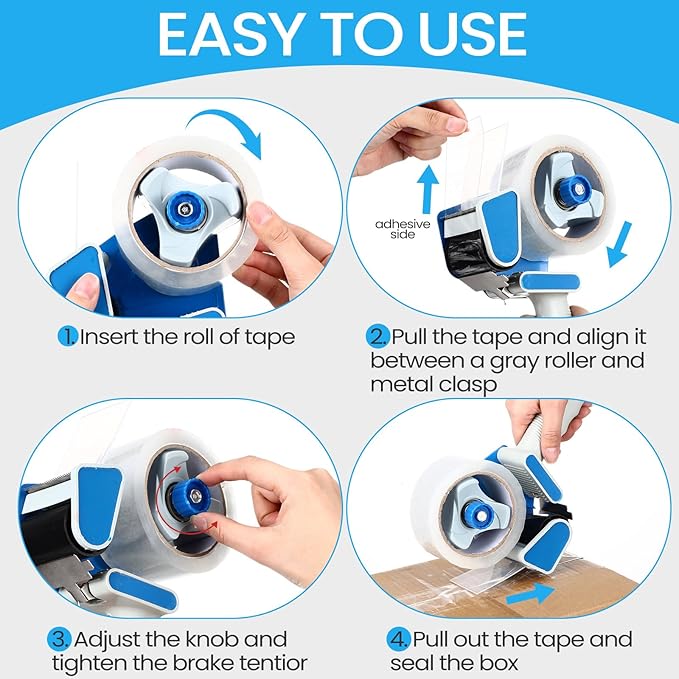 EASY TO USE

1. Insert the roll of tape

adhesive side

2. Pull the tape and align it between a gray roller and metal clasp

3. Adjust the knob and tighten the brake tentior

4. Pull out the tape and seal the box