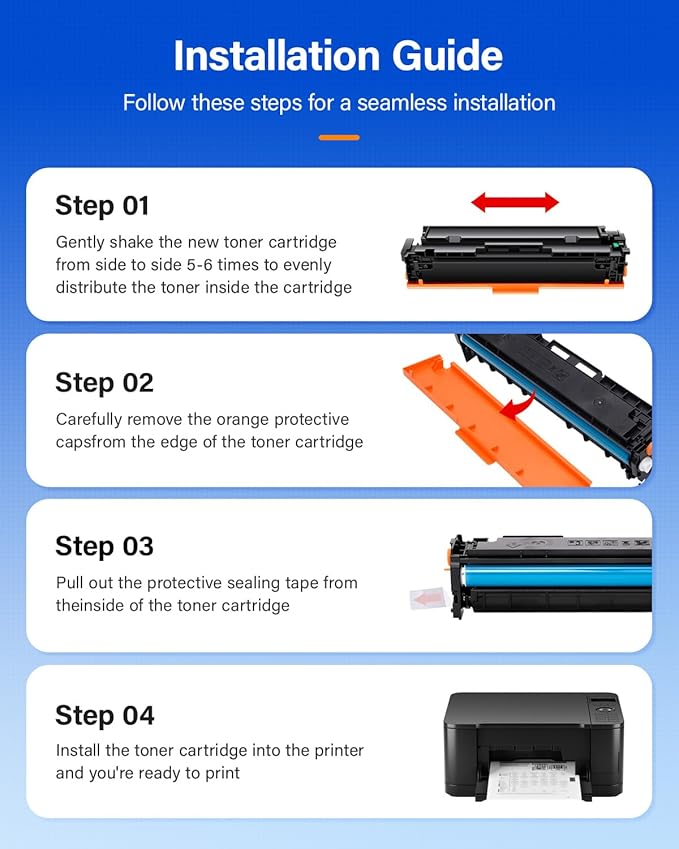 Installation Guide

Follow these steps for a seamless installation

Step 01

Gently shake the new toner cartridge from side to side 5-6 times to evenly distribute the toner inside the cartridge

Step 02

Carefully remove the orange protective capsfrom the edge of the toner cartridge

Step 03

Pull out the protective sealing tape from theinside of the toner cartridge

Step 04

Install the toner cartridge into the printer and you're ready to print