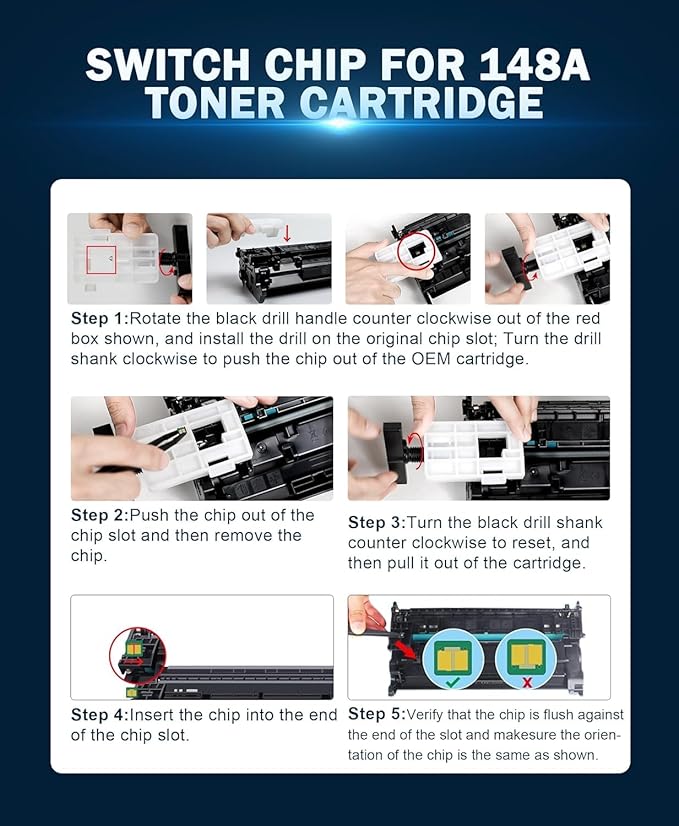 SWITCH CHIP FOR 148A TONER CARTRIDGE

Step 1:Rotate the black drill handle counter clockwise out of the red box shown, and install the drill on the original chip slot; Turn the drill shank clockwise to push the chip out of the OEM cartridge.

Step 2:Push the chip out of the chip slot and then remove the chip.

Step 3:Turn the black drill shank counter clockwise to reset, and then pull it out of the cartridge.

Step 4:Insert the chip into the end of the chip slot.

Step 5:Verify that the chip is flush against the end of the slot and makesure the orientation of the chip is the same as shown.