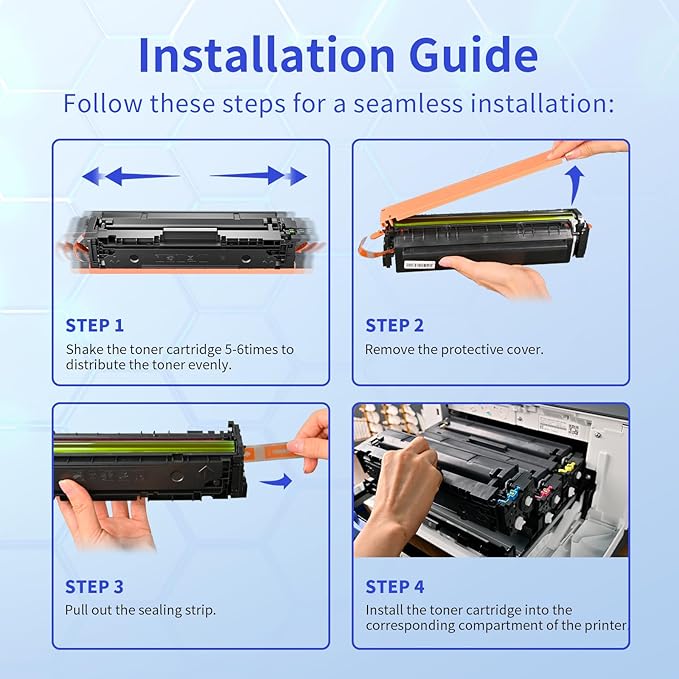 Installation Guide

Follow these steps for a seamless installation:

STEP 1

Shake the toner cartridge 5-6times to distribute the toner evenly.

STEP 2

Remove the protective cover.

STEP 3

Pull out the sealing strip.

STEP 4

Install the toner cartridge into the corresponding compartment of the printer