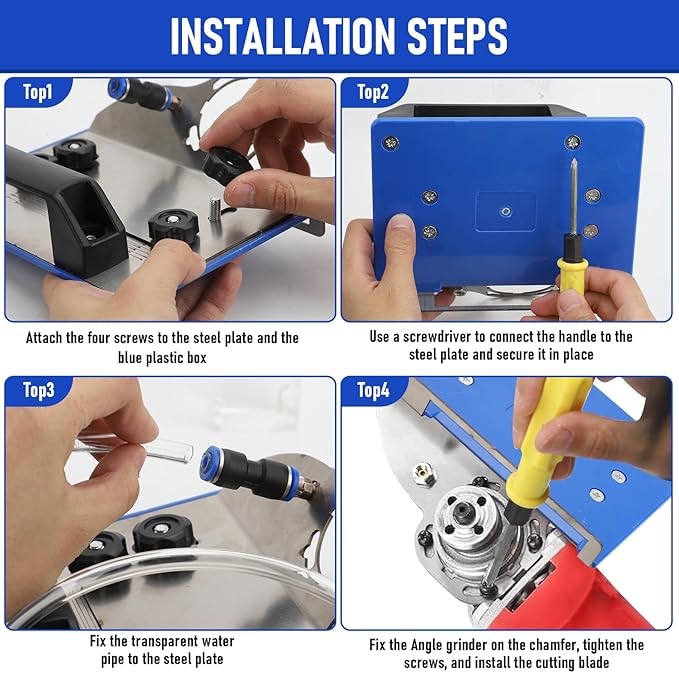 INSTALLATION STEPS

Top1

Attach the four screws to the steel plate and the blue plastic box

Top2

Use a screwdriver to connect the handle to the steel plate and secure it in place

Top3

Fix the transparent water pipe to the steel plate

Top4

Fix the Angle grinder on the chamfer, tighten the screws, and install the cutting blade