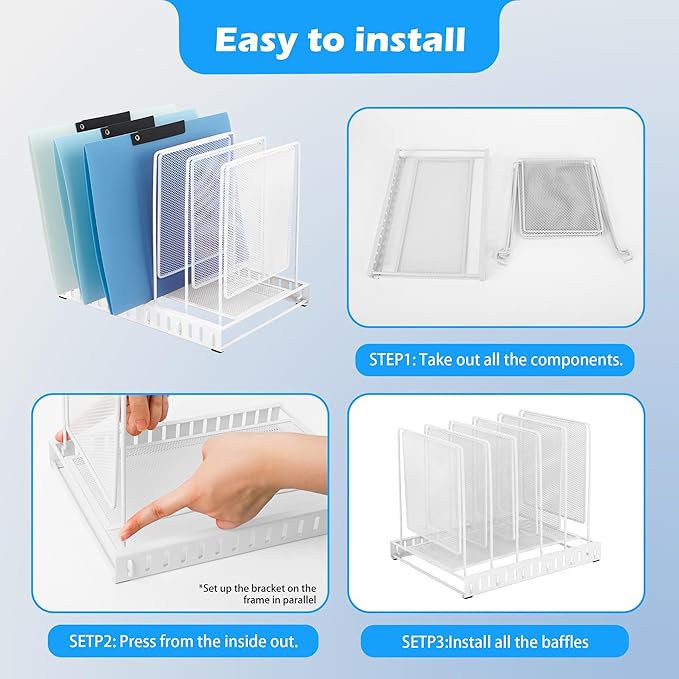 Easy to install

STEP1: Take out all the components.

*Set up the bracket on the frame in parallel

SETP2: Press from the inside out.

SETP3:Install all the baffles